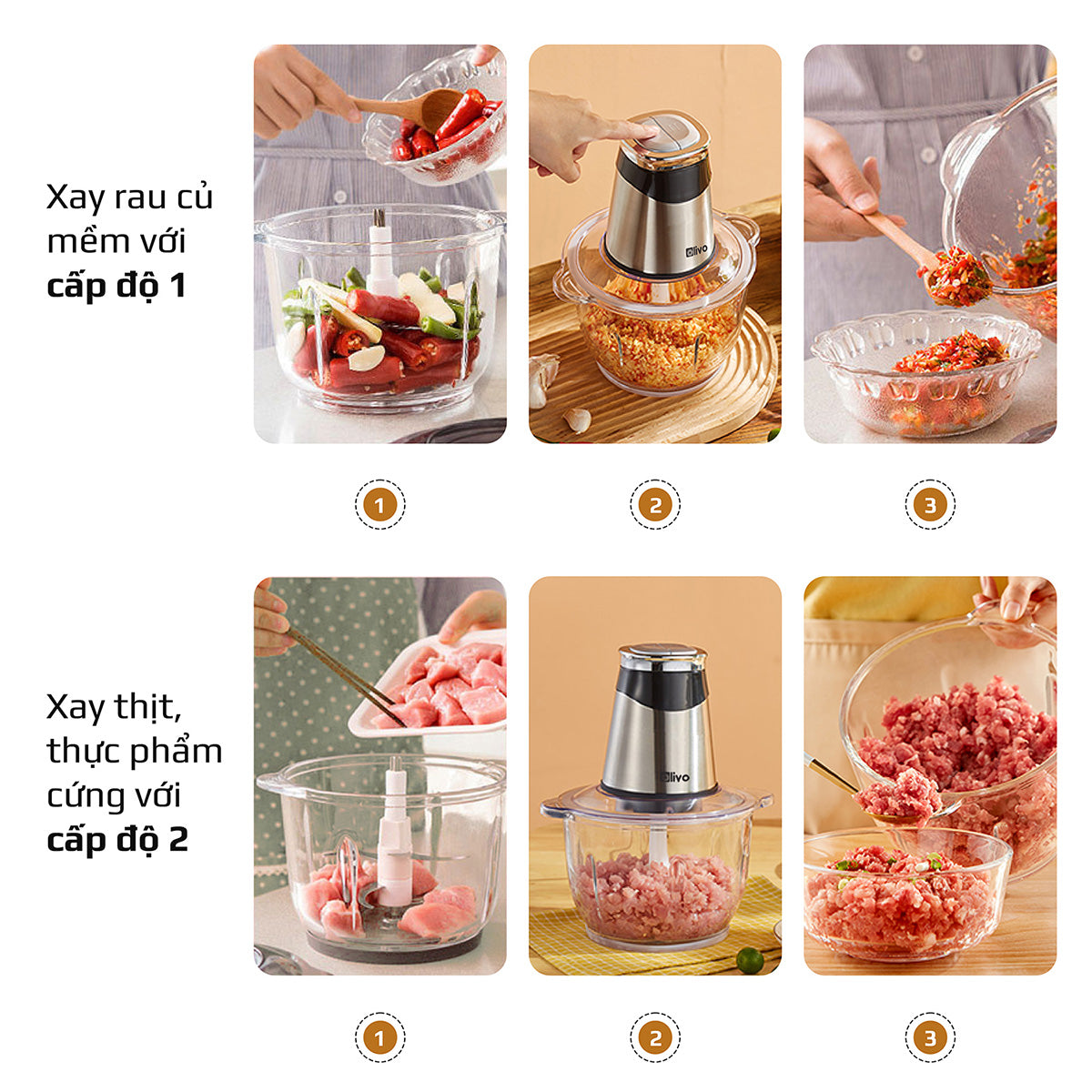 Xay rau củ mềm với **cấp độ 1**

Olivo

1

2

3

Xay thịt, thực phẩm cứng với **cấp độ 2**

Olivo

1

2

3