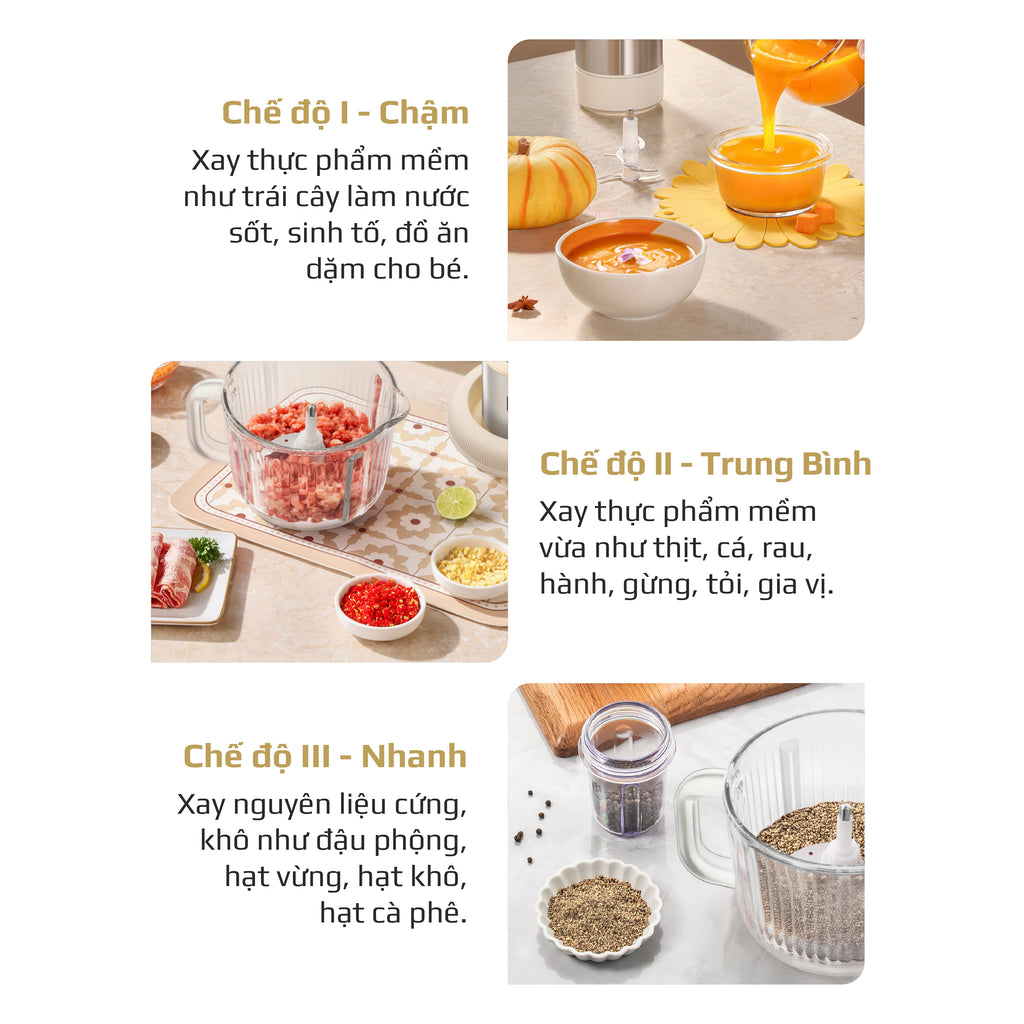 Chế độ I - Chậm

Xay thực phẩm mềm như trái cây làm nước sốt, sinh tố, đồ ăn dặm cho bé.

Chế độ II - Trung Bình

Xay thực phẩm mềm vừa như thịt, cá, rau, hành, gừng, tỏi, gia vị.

Chế độ III - Nhanh

Xay nguyên liệu cứng, khô như đậu phộng, hạt vừng, hạt khô, hạt cà phê.